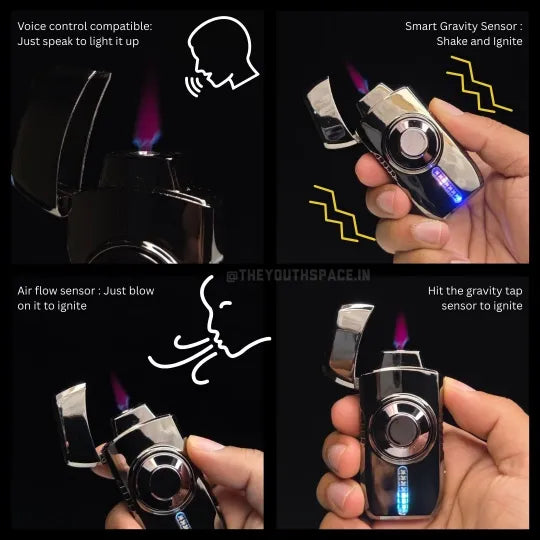 Voice control compatible: Just speak to light it up

Smart Gravity Sensor : Shake and Ignite

@THEYOUTHSPACE.IN

Air flow sensor : Just blow on it to ignite

Hit the gravity tap sensor to ignite